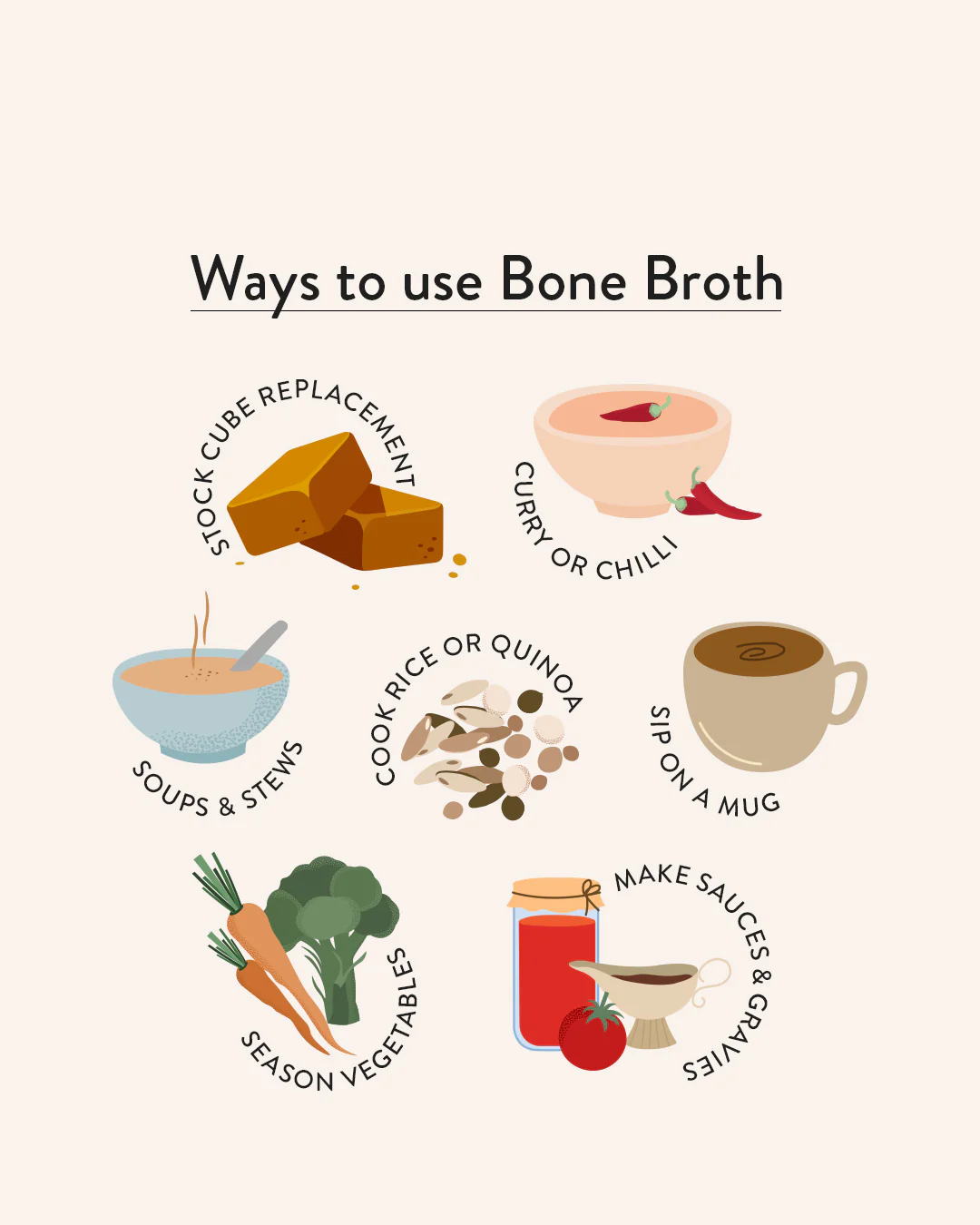 Ways to use Bone Broth

STOCK CUBE REPLACEMENT

CURRY OR CHILLI

SOUPS & STEWS

COOK RICE OR QUINOA

SIP ON A MUG

SEASON VEGETABLES

MAKE SAUCES & GRAVIES